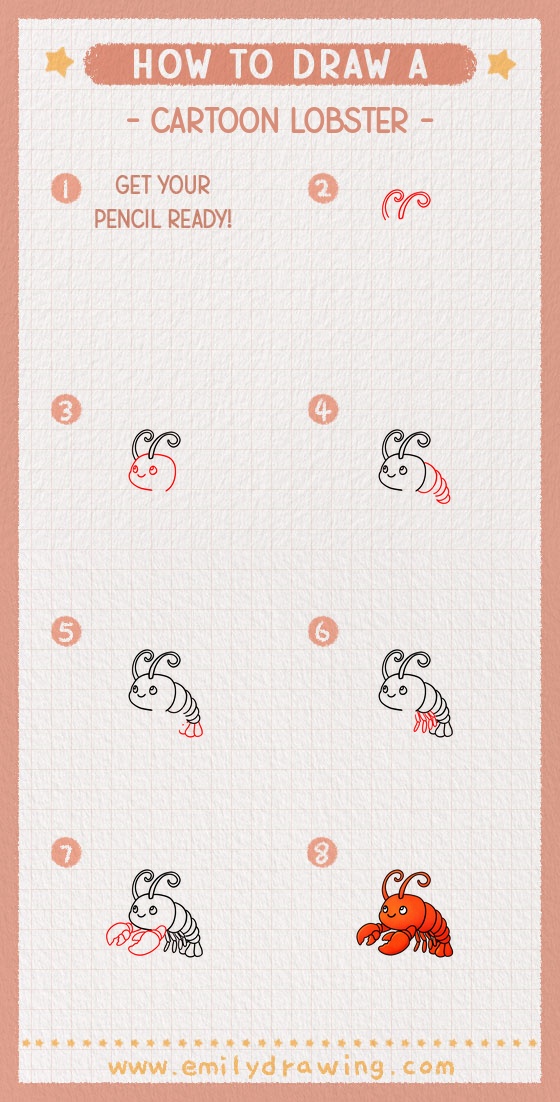 HOW TO DRAW A

- CARTOON LOBSTER -

1 GET YOUR PENCIL READY!

2

3

4

5

6

7

8

www.emilydrawing.com